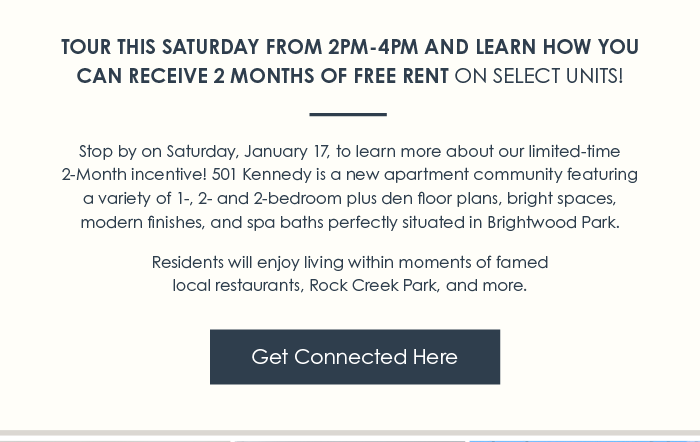 TOUR THIS SATURDAY FROM 2PM-4PM AND LEARN HOW YOU CAN RECEIVE 2 MONTHS OF FREE RENT ON SELECT UNITS!

Stop by on Saturday, January 17, to learn more about our limited-time 2-Month incentive! 501 Kennedy is a new apartment community featuring a variety of 1-, 2- and 2-bedroom plus den floor plans, bright spaces, modern finishes, and spa baths perfectly situated in Brightwood Park.

Residents will enjoy living within moments of famed local restaurants, Rock Creek Park, and more.

Get Connected Here